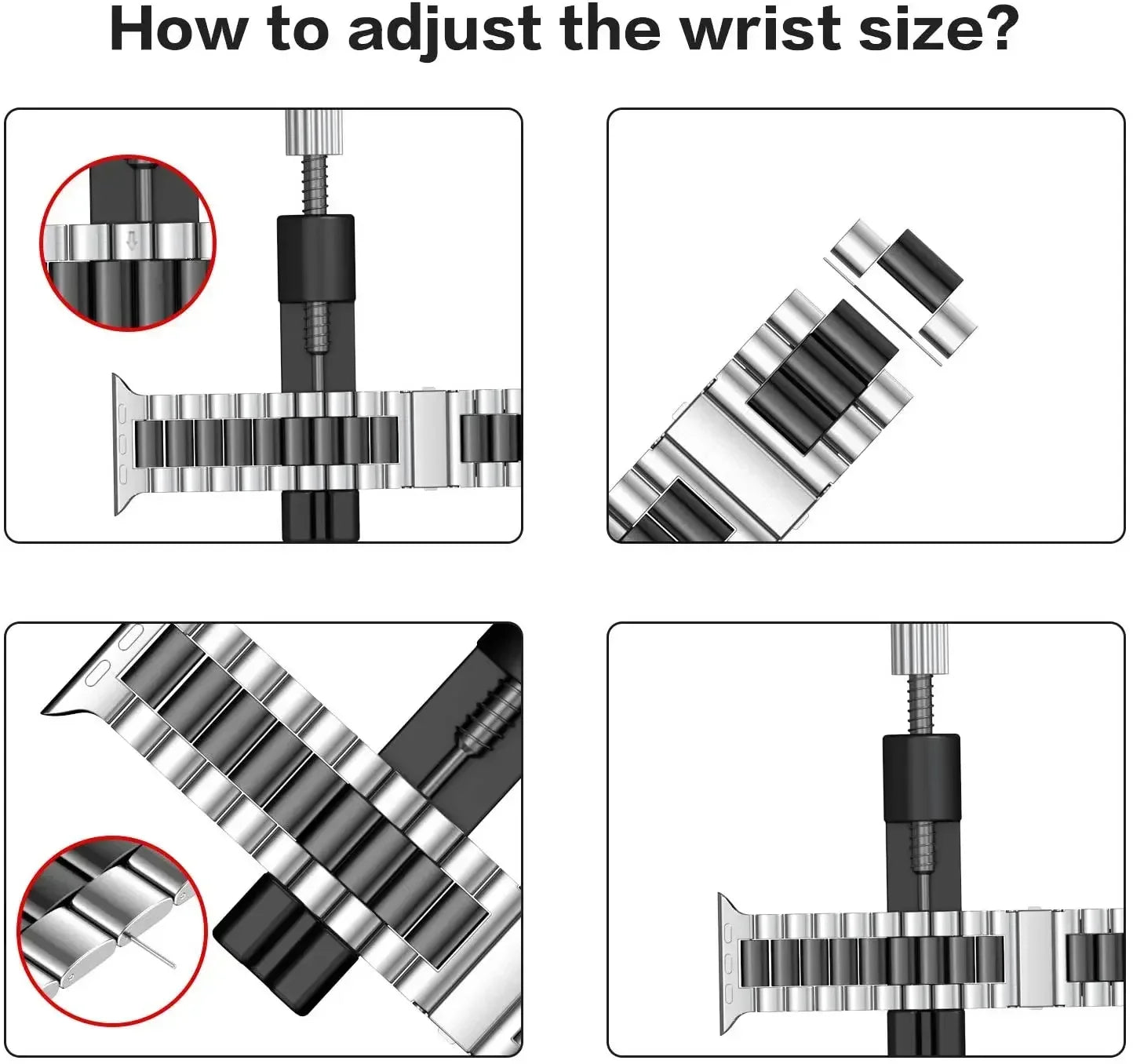 How to adjust the wrist size?